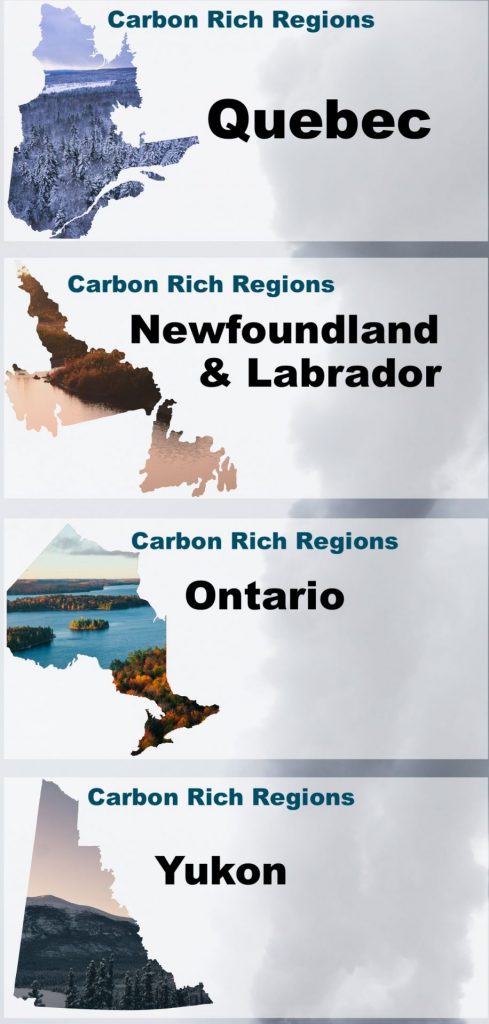 Carbon Rich Regions

Quebec

Carbon Rich Regions

Newfoundland & Labrador

Carbon Rich Regions

Ontario

Carbon Rich Regions

Yukon